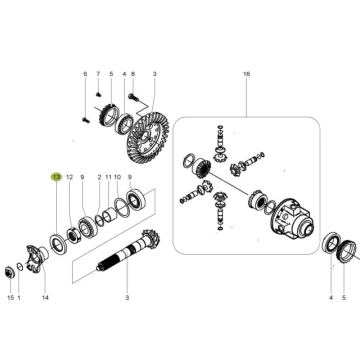 6 7 5 4 8 3

16

13 12 9 2 11 10 9

15 1 14 3 4 5