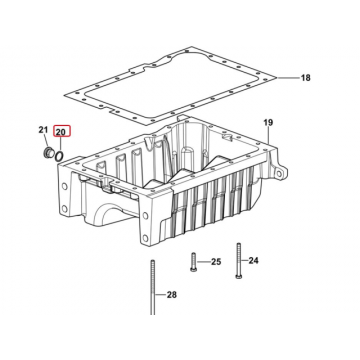 18

19

21

20

25

24

28