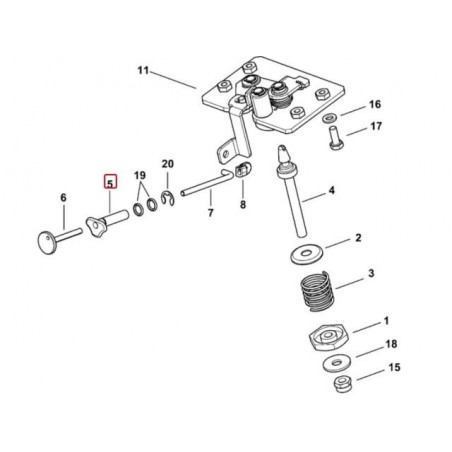 11
16
17
20
19
5
6
7
8
4
2
3
1
18
15