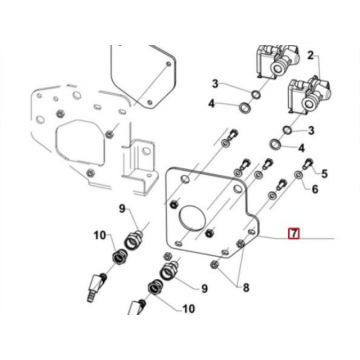 2
3
4
3
4
5
6
7
9
10
9
8
10