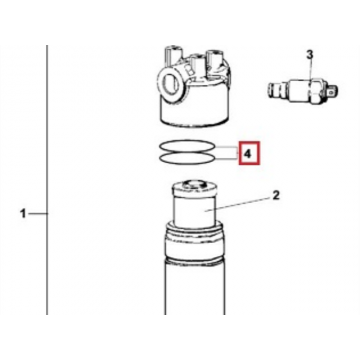 3
4
2
1