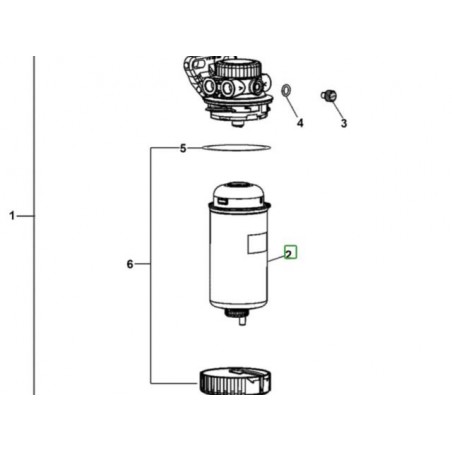 4
3
5
1
2
6