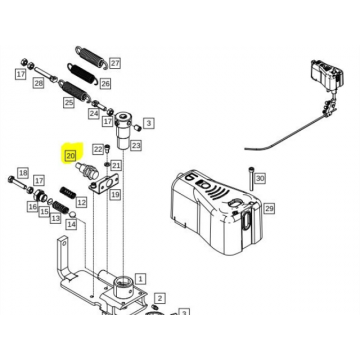 27
17
28
26
25
24
17
3
23
20
22
21
18
17
19
12
16
15
13
14
30
29
1
2
3